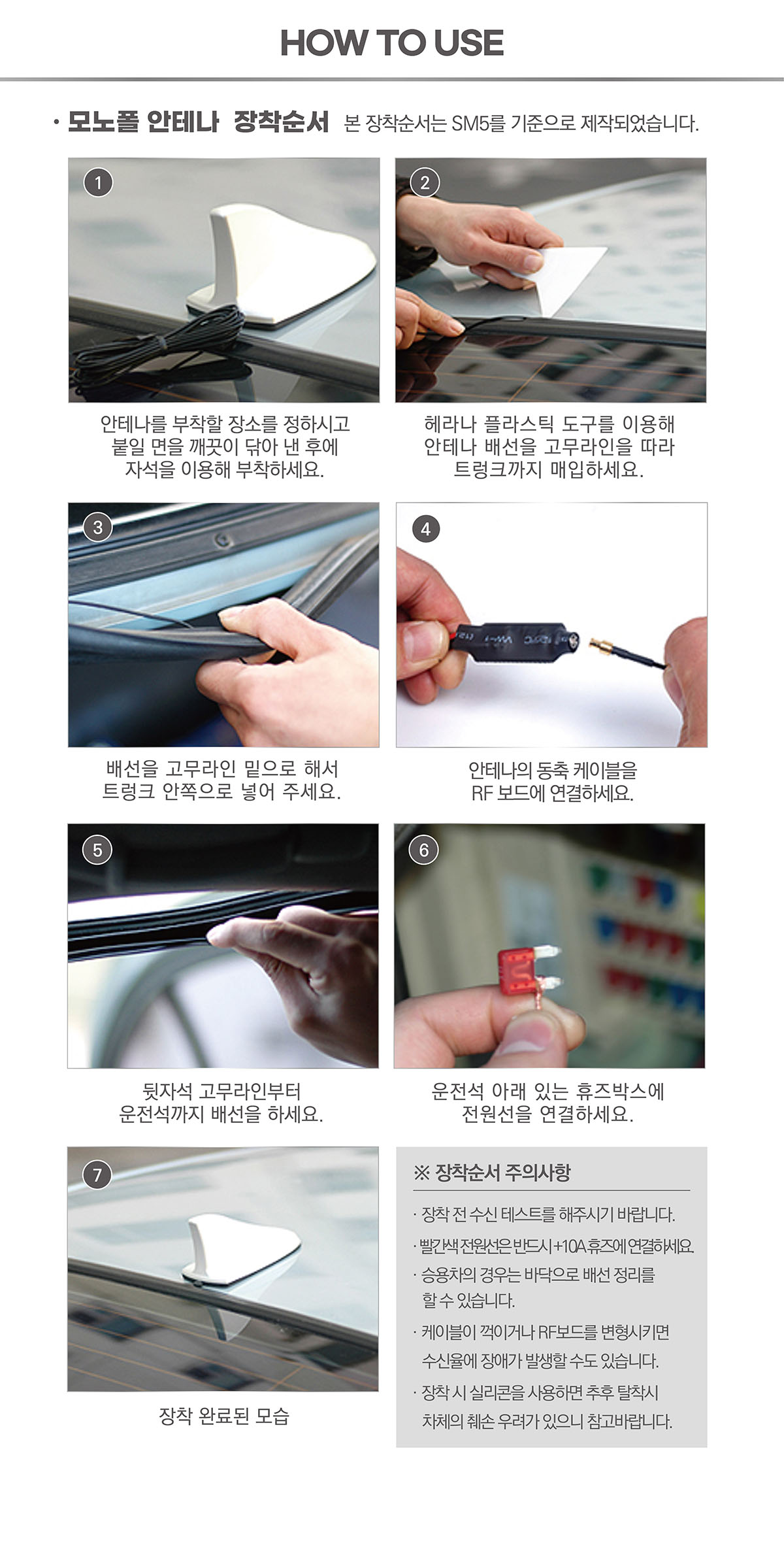 HOW TO USE

· 모노폴 안테나 장착순서 본 장착순서는 SM5를 기준으로 제작되었습니다.

1

안테나를 부착할 장소를 정하시고 붙일 면을 깨끗이 닦아 낸 후에 자석을 이용해 부착하세요.

2

헤라나 플라스틱 도구를 이용해 안테나 배선을 고무라인을 따라 트렁크까지 매입하세요.

3

배선을 고무라인 밑으로 해서 트렁크 안쪽으로 넣어 주세요.

4

안테나의 동축 케이블을 RF 보드에 연결하세요.

5

뒷자석 고무라인부터 운전석까지 배선을 하세요.

6

운전석 아래 있는 휴즈박스에 전원선을 연결하세요.

7

장착 완료된 모습

※ 장착순서 주의사항

· 장착 전 수신 테스트를 해주시기 바랍니다.
· 빨간색 전원선은 반드시 +10A 휴즈에 연결하세요.
· 승용차의 경우는 바닥으로 배선 정리를 할 수 있습니다.
· 케이블이 꺽이거나 RF보드를 변형시키면 수신율에 장애가 발생할 수도 있습니다.
· 장착 시 실리콘을 사용하면 추후 탈착시 차체의 훼손 우려가 있으니 참고바랍니다.